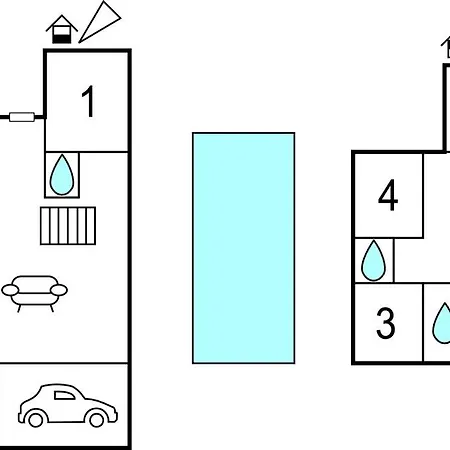 1

4

3