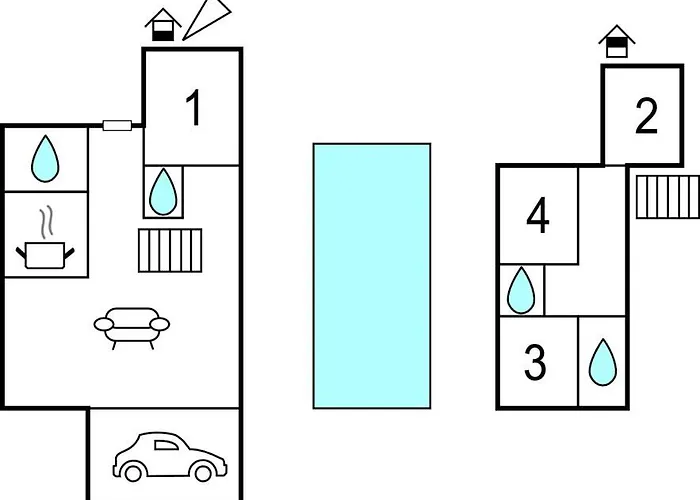 1

2

4

3